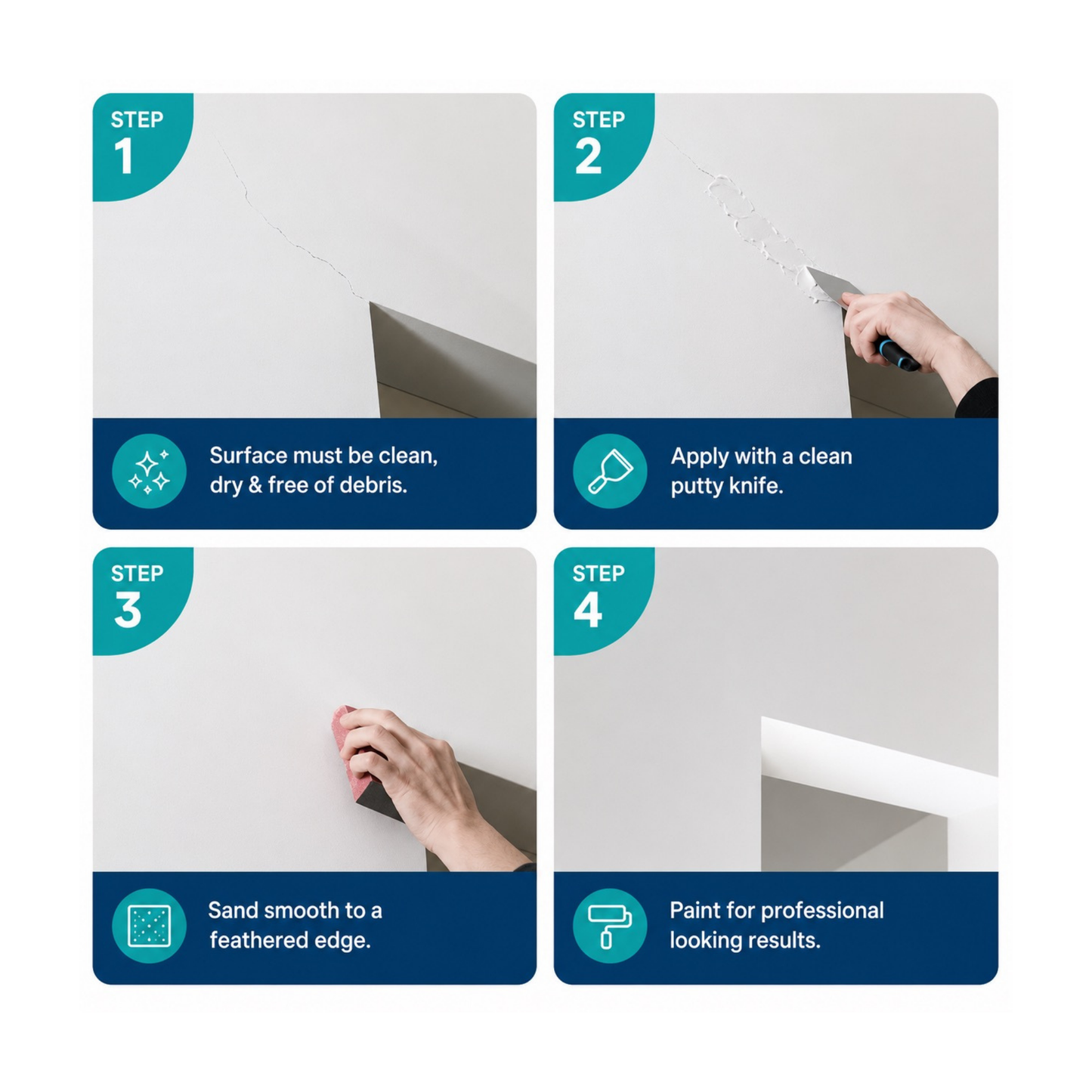 STEP 1

Surface must be clean, dry & free of debris.

STEP 2

Apply with a clean putty knife.

STEP 3

Sand smooth to a feathered edge.

STEP 4

Paint for professional looking results.